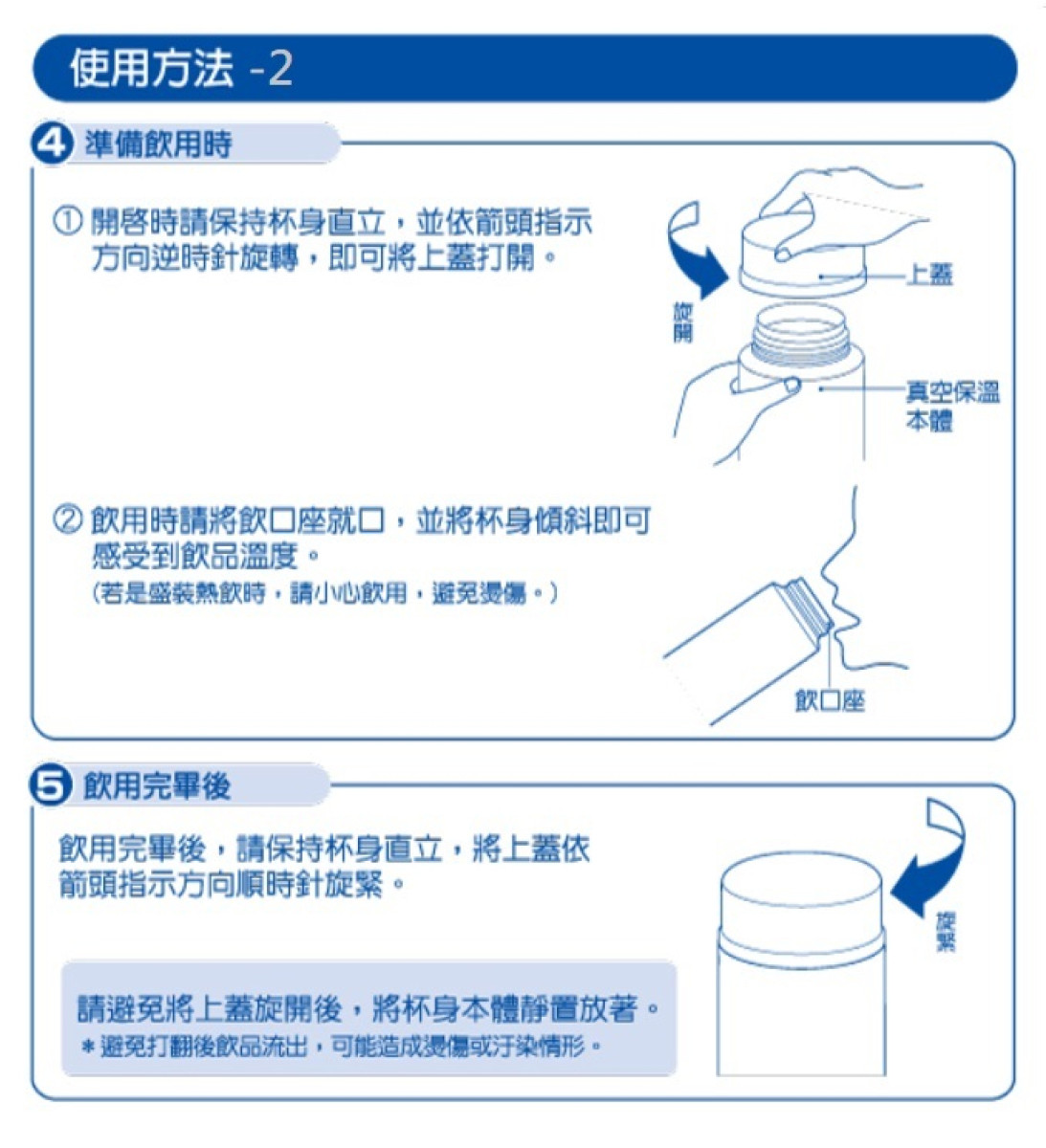 使用方法 -2

4 準備飲用時

① 開啓時請保持杯身直立，並依箭頭指示方向逆時針旋轉，即可將上蓋打開。

旋開

上蓋

真空保溫本體

② 飲用時請將飲口座就口，並將杯身傾斜即可感受到飲品溫度。
(若是盛裝熱飲時，請小心飲用，避免燙傷。)

飲口座

5 飲用完畢後

飲用完畢後，請保持杯身直立，將上蓋依箭頭指示方向順時針旋緊。

旋緊

請避免將上蓋旋開後，將杯身本體靜置放著。
＊避免打翻後飲品流出，可能造成燙傷或汙染情形。