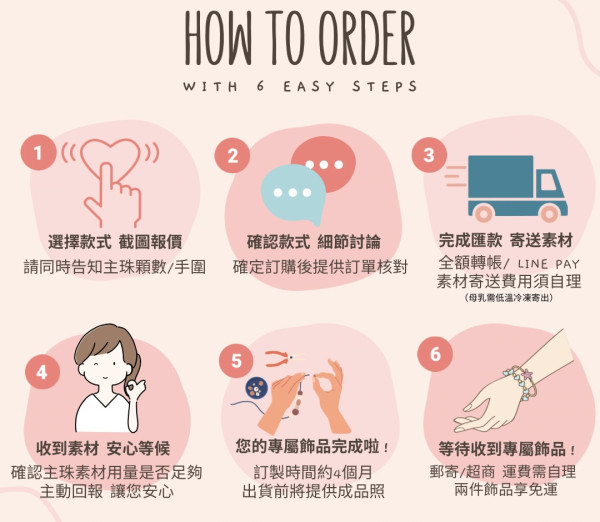 HOW TO ORDER

WITH 6 EASY STEPS

1

選擇款式 截圖報價

請同時告知主珠顆數/手圍

2

確認款式 細節討論

確定訂購後提供訂單核對

3

完成匯款 寄送素材

全額轉帳/ LINE PAY

素材寄送費用須自理

(母乳需低溫冷凍寄出)

4

收到素材 安心等候

確認主珠素材用量是否足夠

主動回報 讓您安心

5

您的專屬飾品完成啦！

訂製時間約4個月

出貨前將提供成品照

6

等待收到專屬飾品！

郵寄/超商 運費需自理

兩件飾品享免運